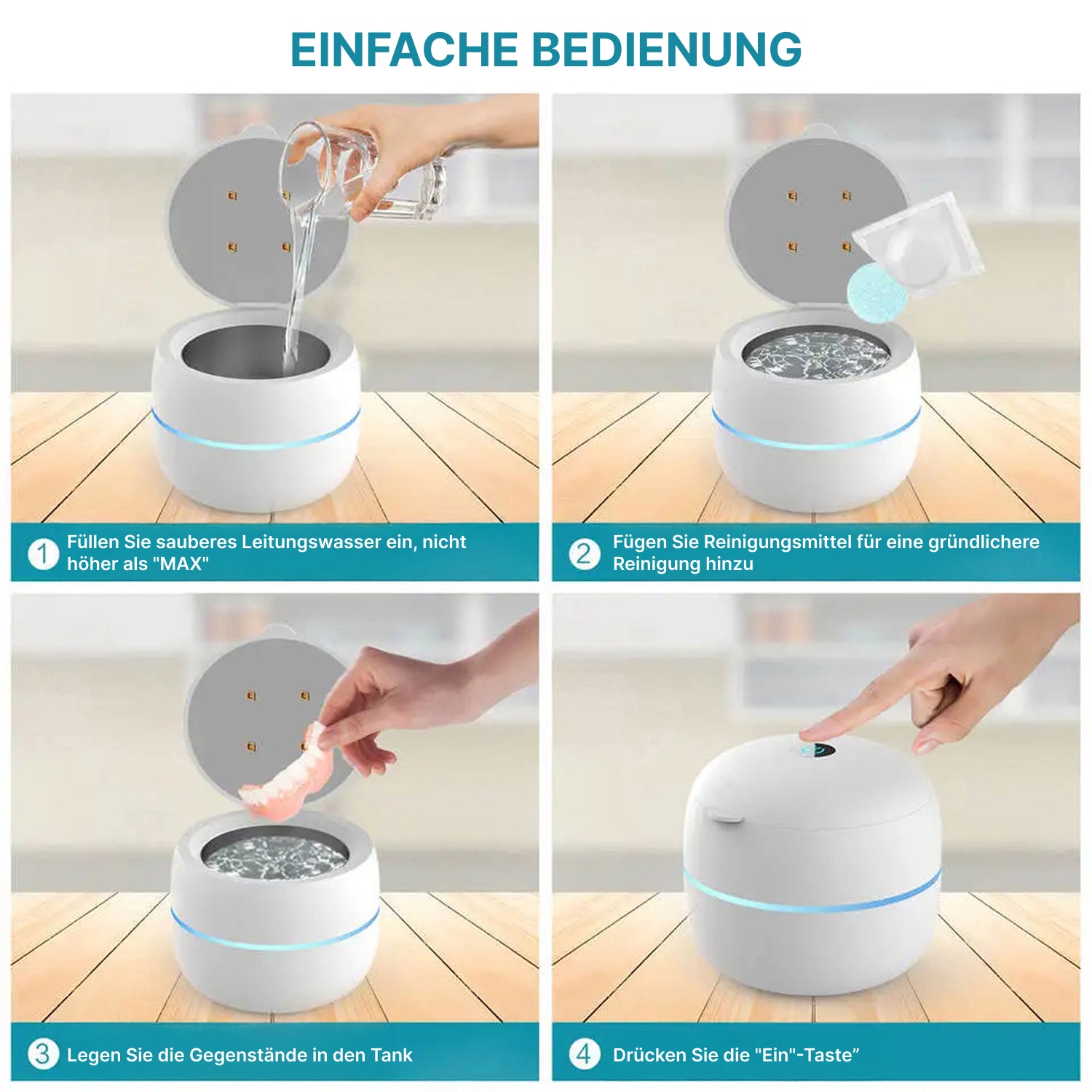 EINFACHE BEDIENUNG

1 Füllen Sie sauberes Leitungswasser ein, nicht höher als "MAX"

2 Fügen Sie Reinigungsmittel für eine gründlichere Reinigung hinzu

3 Legen Sie die Gegenstände in den Tank

4 Drücken Sie die "Ein"-Taste”