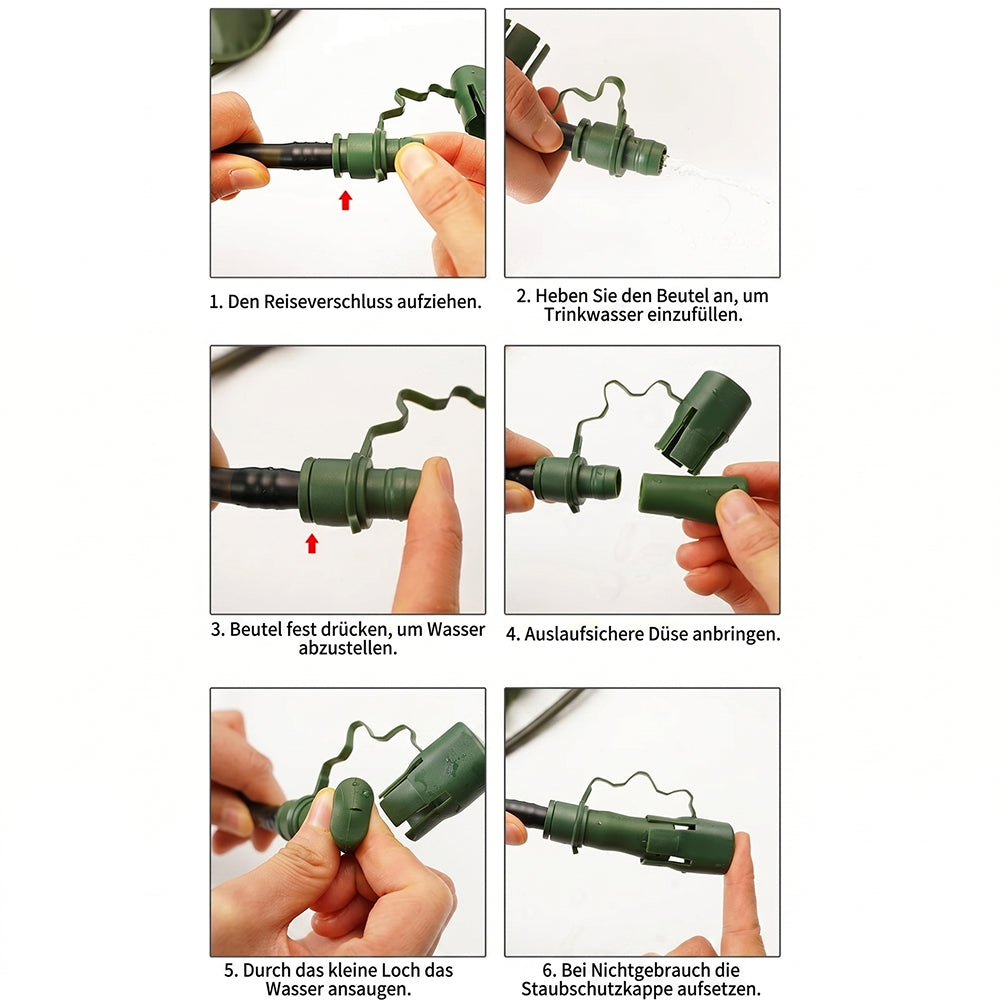 1. Den Reiseverschluss aufziehen.

2. Heben Sie den Beutel an, um Trinkwasser einzufüllen.

3. Beutel fest drücken, um Wasser abzustellen.

4. Auslaufsichere Düse anbringen.

5. Durch das kleine Loch das Wasser ansaugen.

6. Bei Nichtgebrauch die Staubschutzkappe aufsetzen.